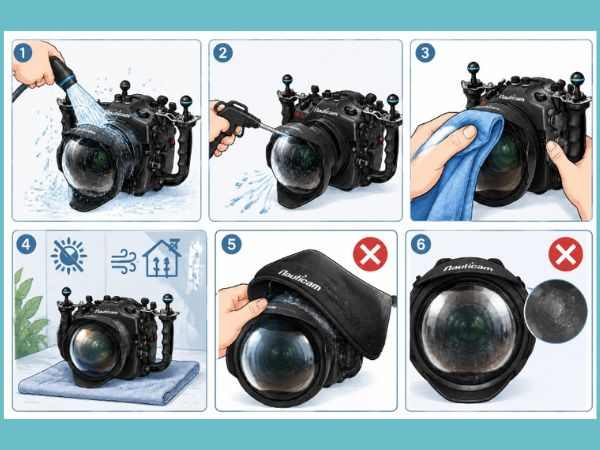 1

2

Nauticam

3

Nauticam

4

Nauticam

5

Nauticam

6

Nauticam